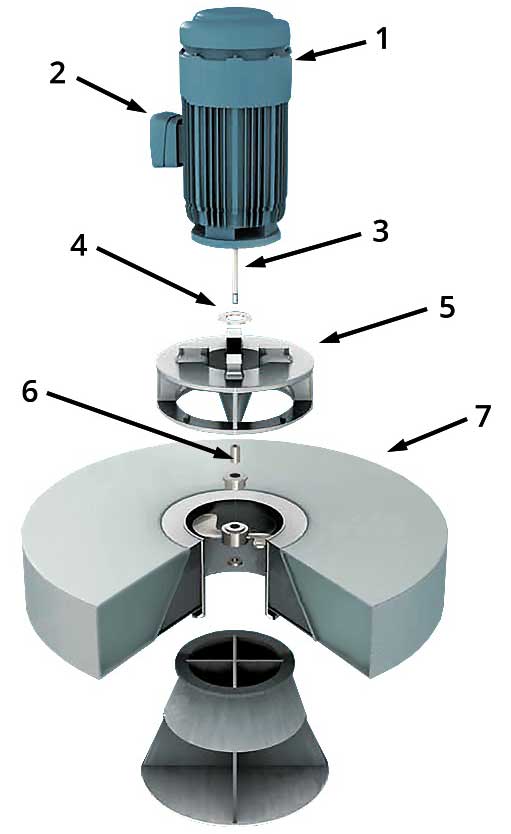 1
2
3
4
5
6
7